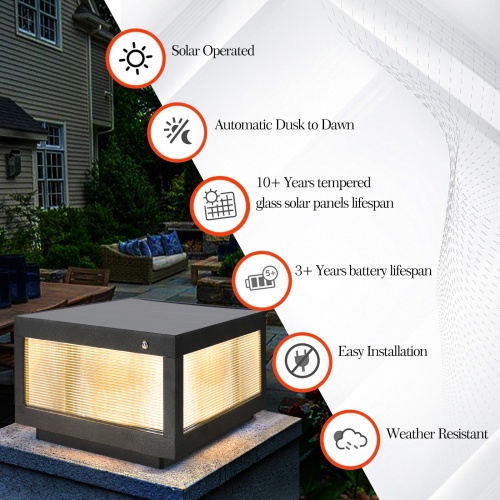 Solar Operated

Automatic Dusk to Dawn

10+ Years tempered glass solar panels lifespan

5+

3+ Years battery lifespan

Easy Installation

Weather Resistant